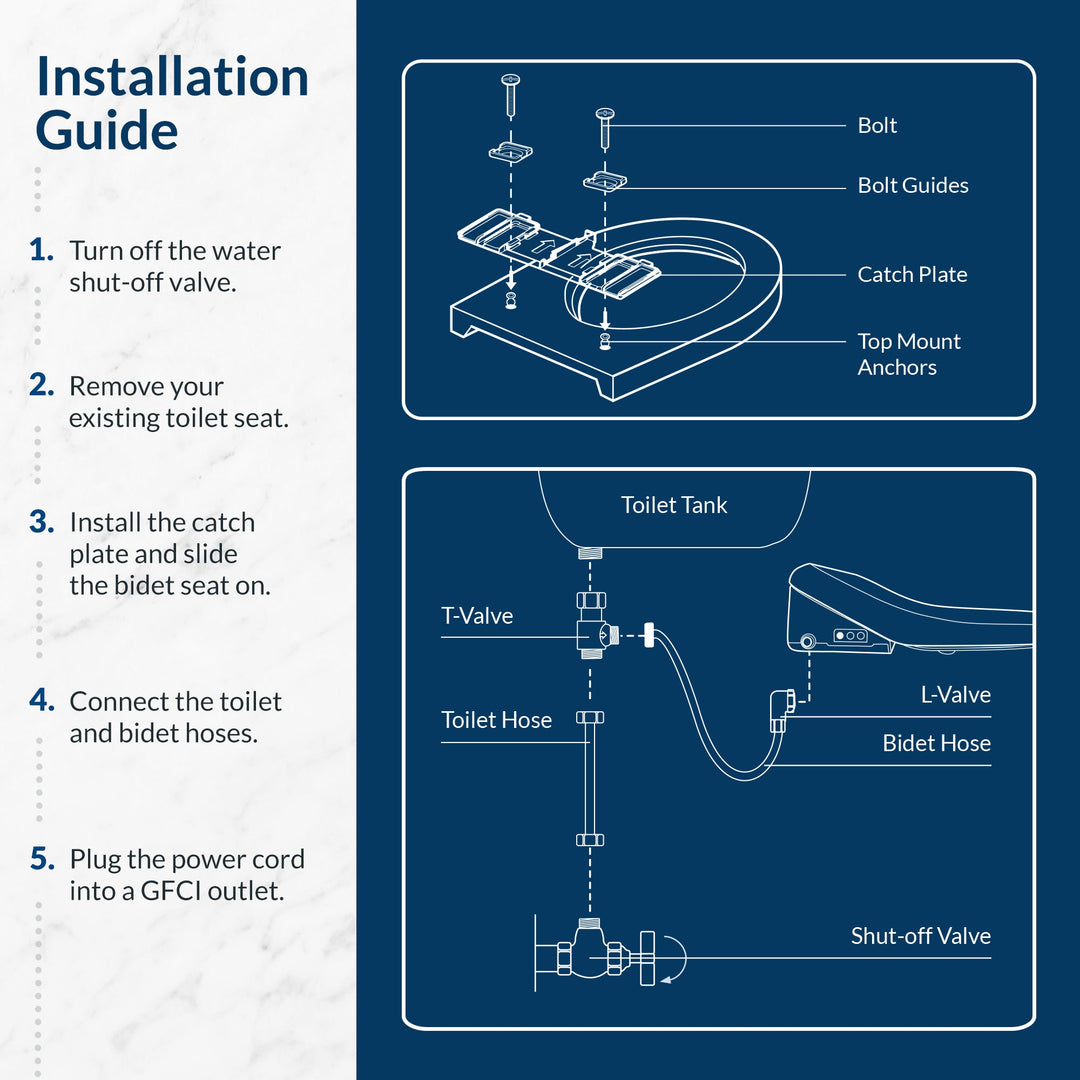 Installation Guide

1. Turn off the water shut-off valve.

2. Remove your existing toilet seat.

3. Install the catch plate and slide the bidet seat on.

4. Connect the toilet and bidet hoses.

5. Plug the power cord into a GFCI outlet.

Bolt

Bolt Guides

Catch Plate

Top Mount Anchors

Toilet Tank

T-Valve

Toilet Hose

L-Valve

Bidet Hose

Shut-off Valve