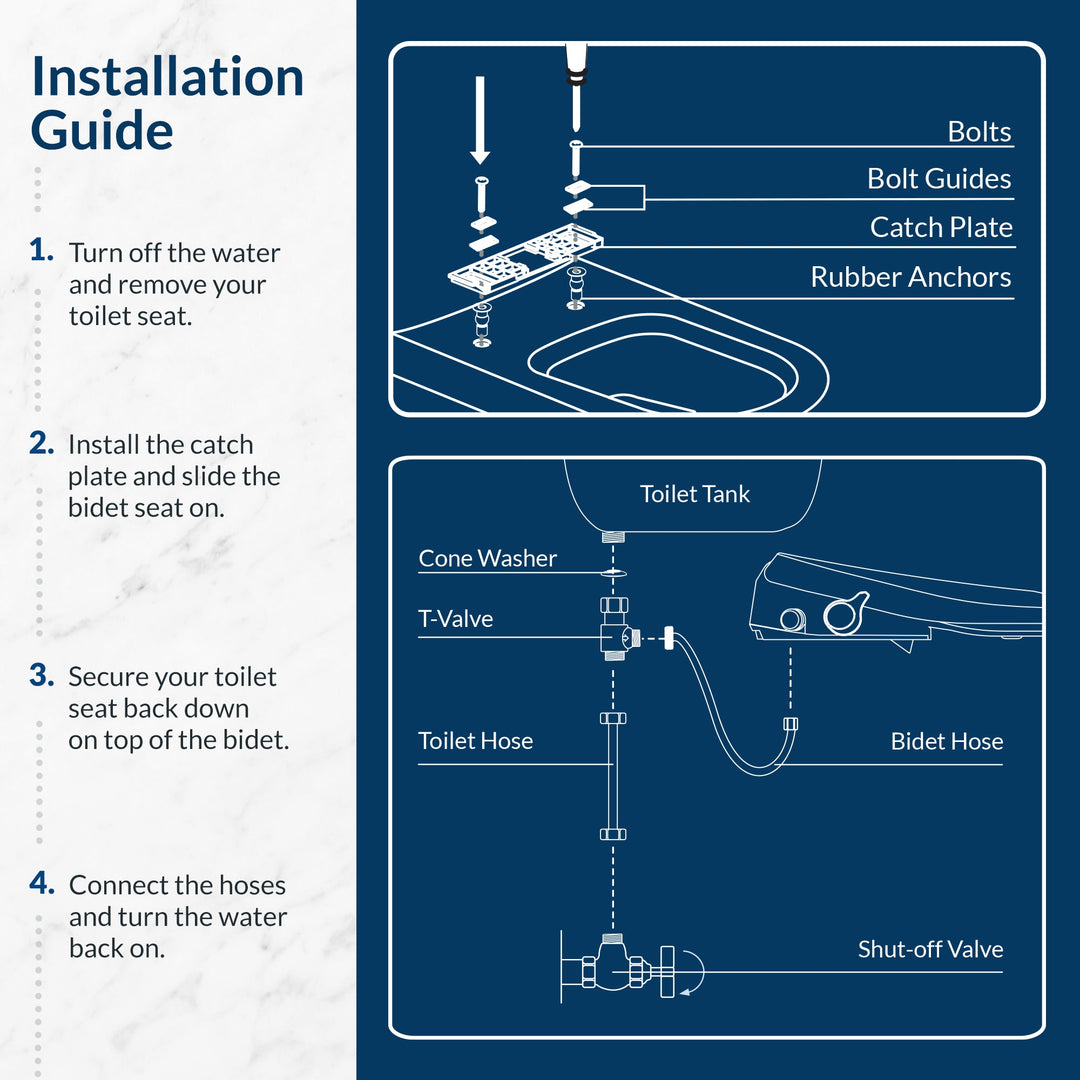 Installation Guide

1. Turn off the water and remove your toilet seat.

2. Install the catch plate and slide the bidet seat on.

3. Secure your toilet seat back down on top of the bidet.

4. Connect the hoses and turn the water back on.

Bolts
Bolt Guides
Catch Plate
Rubber Anchors

Toilet Tank
Cone Washer
T-Valve
Toilet Hose
Bidet Hose
Shut-off Valve